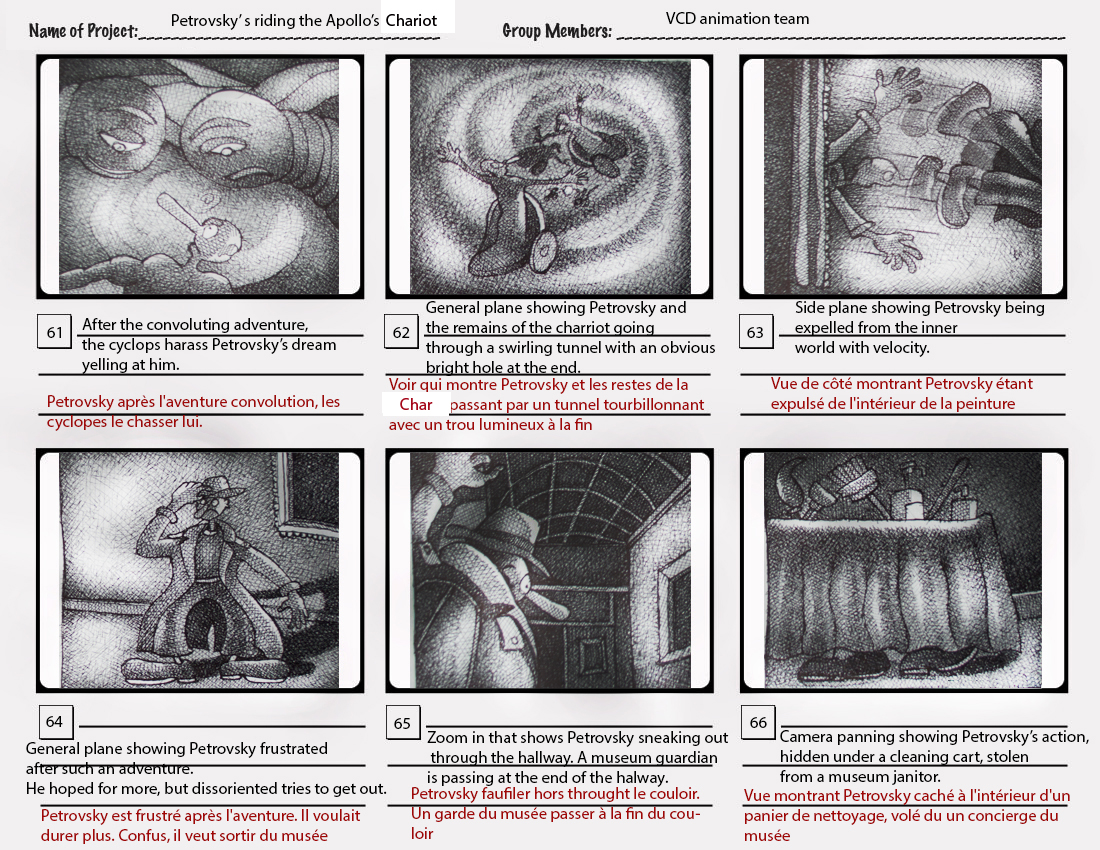 Name of Project: Petrovsky's riding the Apollo's Chariot

Group Members: VCD animation team

61
After the convoluting adventure, the cyclops harass Petrovsky's dream yelling at him.

Petrovsky après l'aventure convolution, les cyclopes le chasser lui.

62
General plane showing Petrovsky and the remains of the charriot going through a swirling tunnel with an obvious bright hole at the end.

Voir qui montre Petrovsky et les restes de la Char passant par un tunnel tourbillonnant avec un trou lumineux à la fin

63
Side plane showing Petrovsky being expelled from the inner world with velocity.

Vue de côté montrant Petrovsky étant expulsé de l'intérieur de la peinture

64
General plane showing Petrovsky frustrated after such an adventure.
He hoped for more, but dissoriented tries to get out.

Petrovsky est frustré après l'aventure. Il voulait durer plus. Confus, il veut sortir du musée

65
Zoom in that shows Petrovsky sneaking out through the hallway. A museum guardian is passing at the end of the halway.

Petrovsky faufiler hors throught le couloir. Un garde du musée passer à la fin du couloir

66
Camera panning showing Petrovsky's action, hidden under a cleaning cart, stolen from a museum janitor.

Vue montrant Petrovsky caché à l'intérieur d'un panier de nettoyage, volé du un concierge du musée